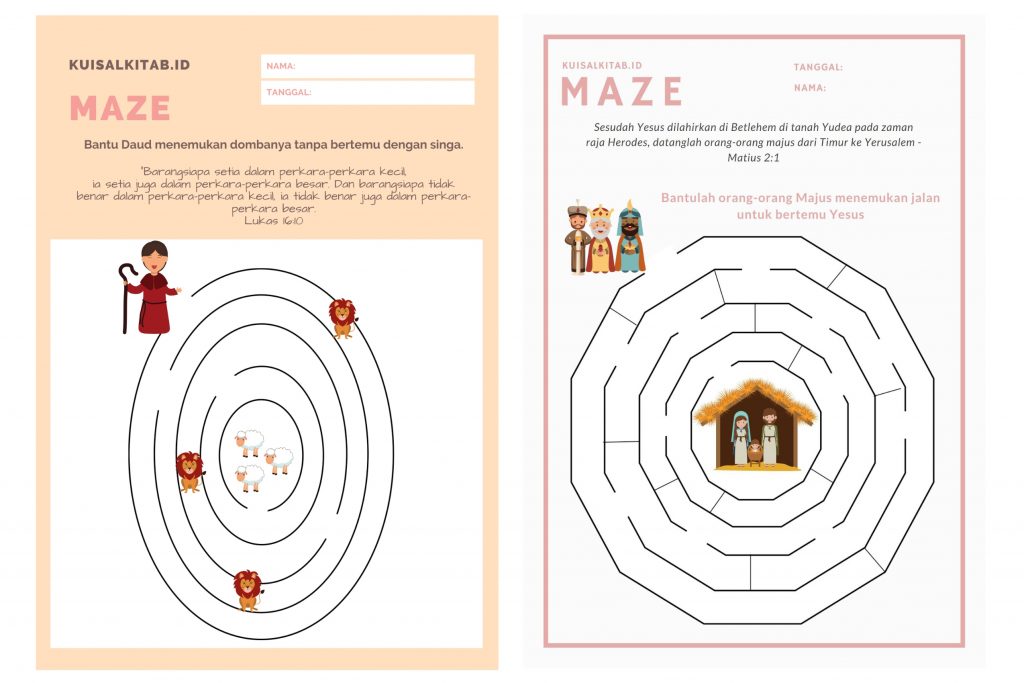 KUISALKITAB.ID

NAMA:

TANGGAL:

MAZE

Bantu Daud menemukan dombanya tanpa bertemu dengan singa.

"Barangsiapa setia dalam perkara-perkara kecil, ia setia juga dalam perkara-perkara besar. Dan barangsiapa tidak benar dalam perkara-perkara kecil, ia tidak benar juga dalam perkara-perkara besar.
Lukas 16:10

KUISALKITAB.ID

TANGGAL:

NAMA:

MAZE

Sesudah Yesus dilahirkan di Betlehem di tanah Yudea pada zaman raja Herodes, datanglah orang-orang majus dari Timur ke Yerusalem - Matius 2:1

Bantulah orang-orang Majus menemukan jalan untuk bertemu Yesus