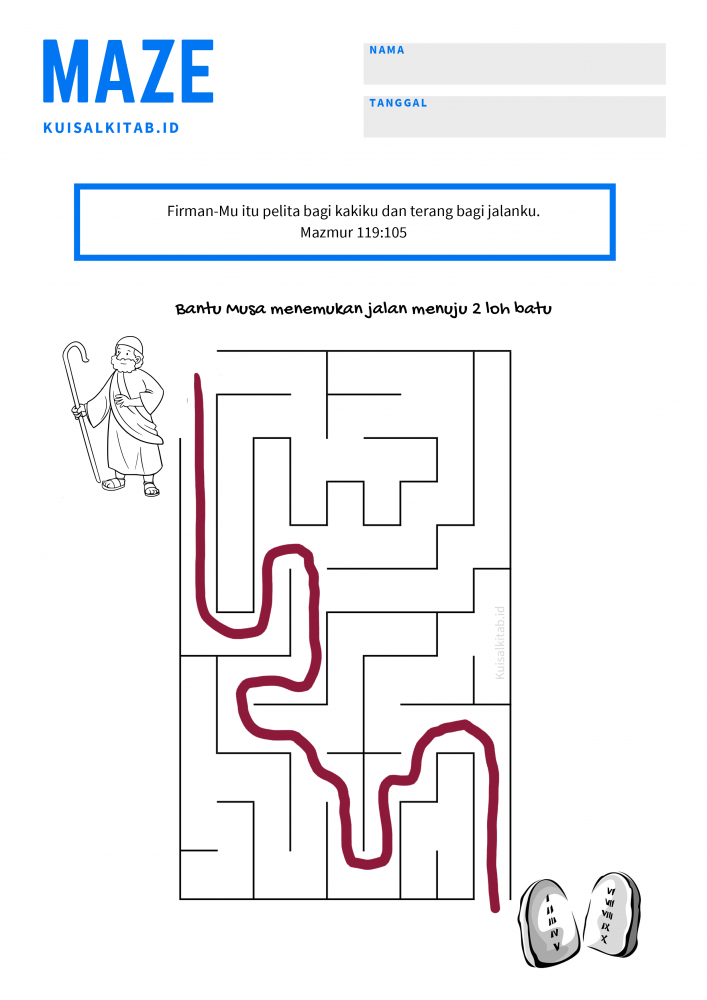 MAZE

KUISALKITAB.ID

NAMA

TANGGAL

Firman-Mu itu pelita bagi kakiku dan terang bagi jalanku.
Mazmur 119:105

Bantu Musa menemukan jalan menuju 2 loh batu

Kuisalkitab.id

I
II
III
IV
V

VI
VII
VIII
IX
X