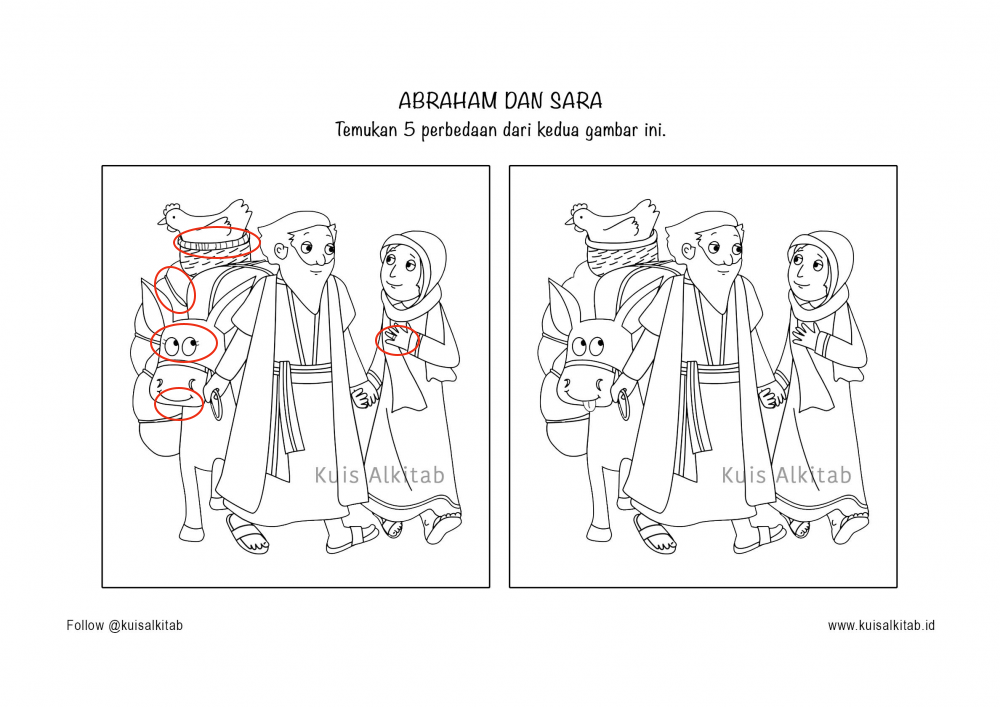 ABRAHAM DAN SARA
Temukan 5 perbedaan dari kedua gambar ini.

Kuis Alkitab

Kuis Alkitab

Follow @kuisalkitab

www.kuisalkitab.id