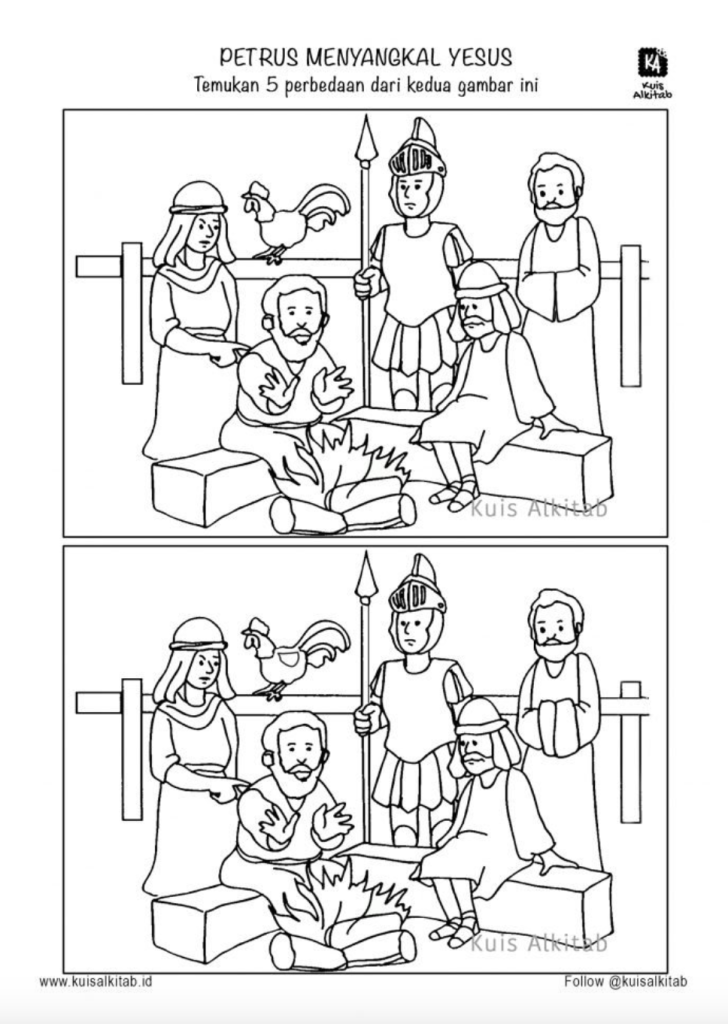 PETRUS MENYANGKAL YESUS
Temukan 5 perbedaan dari kedua gambar ini

KA
Kuis Alkitab

Kuis Alkitab

Kuis Alkitab

www.kuisalkitab.id

Follow @kuisalkitab